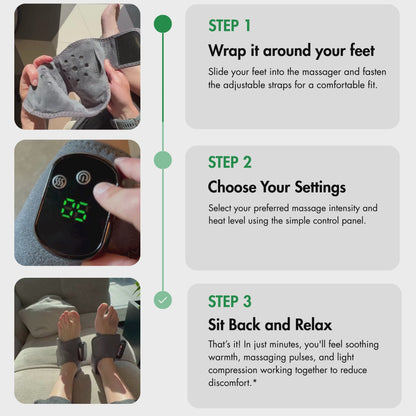 05

STEP 1

Wrap it around your feet

Slide your feet into the massager and fasten the adjustable straps for a comfortable fit.

STEP 2

Choose Your Settings

Select your preferred massage intensity and heat level using the simple control panel.

STEP 3

Sit Back and Relax

That's it! In just minutes, you'll feel soothing warmth, massaging pulses, and light compression working together to reduce discomfort.*